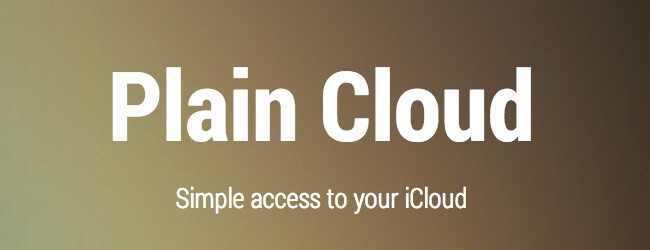 Plain Cloud

Simple access to your iCloud