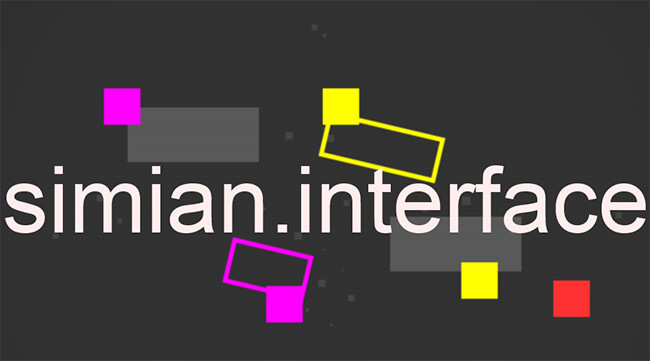 simian.interface