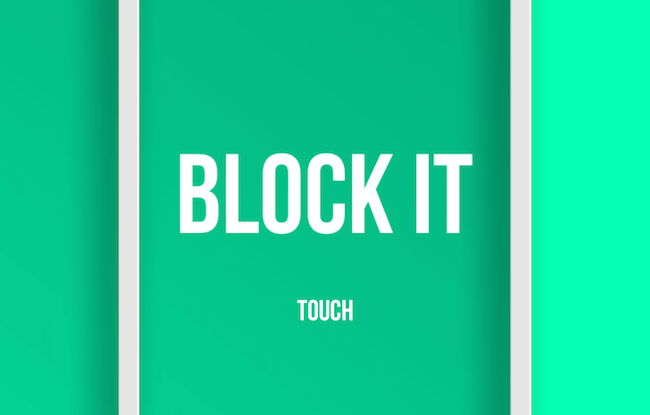 BLOCK IT

TOUCH