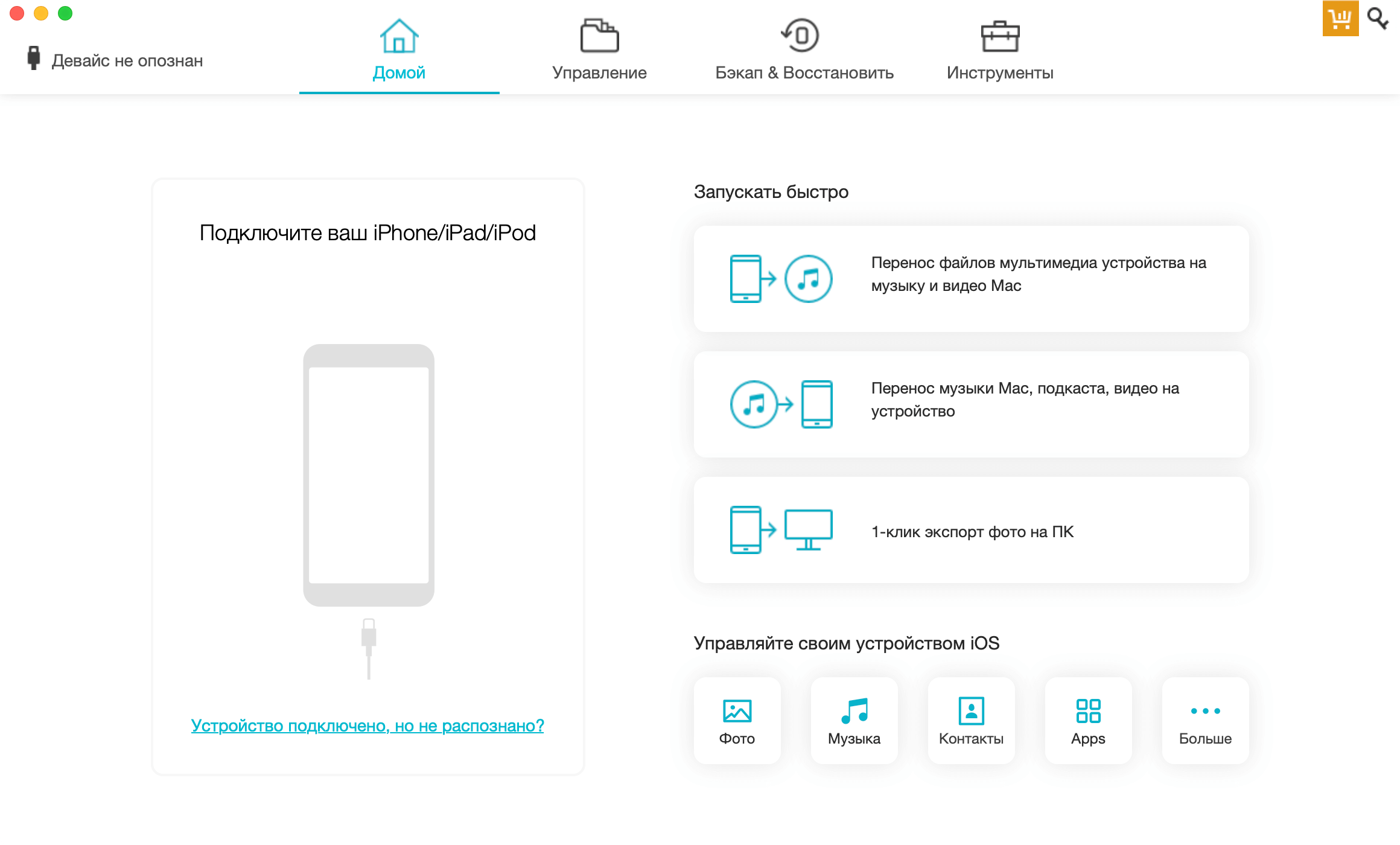 Девайс не опознан

Домой

Управление

Бэкап & Восстановить

Инструменты

Подключите ваш iPhone/iPad/iPod

Устройство подключено, но не распознано?

Запускать быстро

Перенос файлов мультимедиа устройства на музыку и видео Mac

Перенос музыки Mac, подкаста, видео на устройство

1-клик экспорт фото на ПК

Управляйте своим устройством iOS

Фото

Музыка

Контакты

Apps

Больше