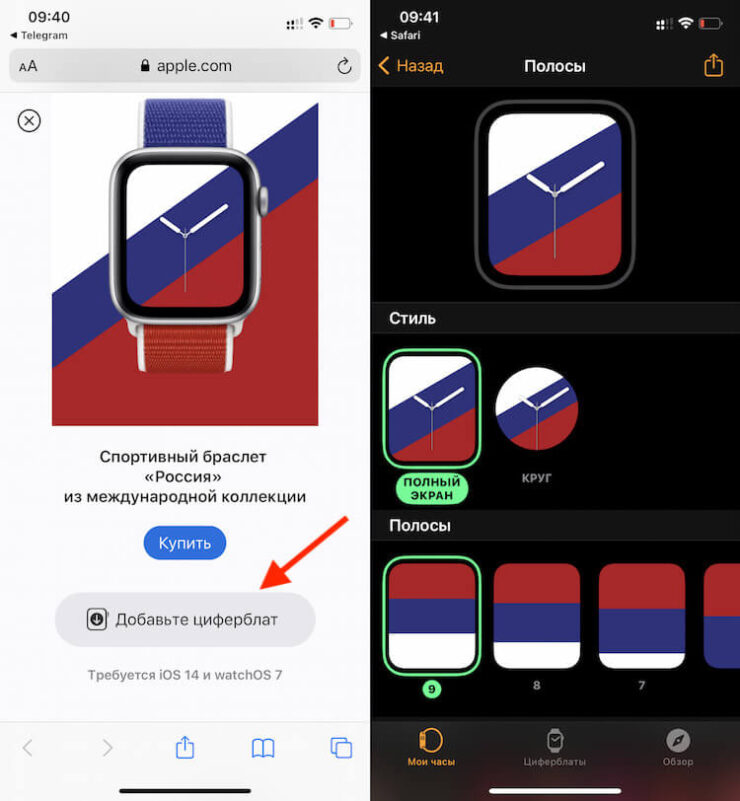 09:40
◀ Telegram
AA apple.com

Спортивный браслет «Россия» из международной коллекции

Купить

Добавьте циферблат

Требуется iOS 14 и watchOS 7

09:41
◀ Safari
Назад
Полосы

Стиль

ПОЛНЫЙ ЭКРАН
КРУГ

Полосы

9
8
7

Мои часы
Циферблаты
Обзор