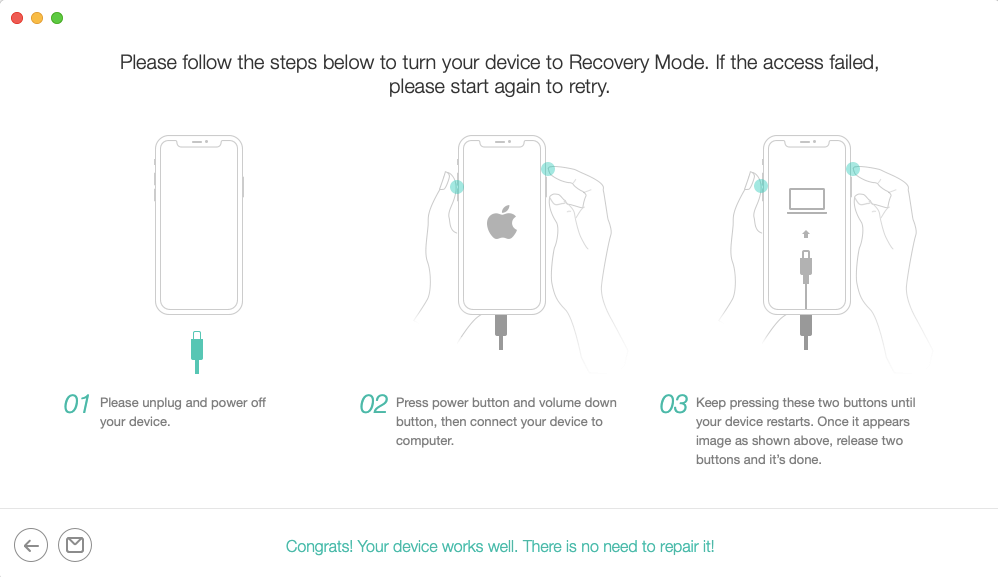 Please follow the steps below to turn your device to Recovery Mode. If the access failed, please start again to retry.

01 Please unplug and power off your device.

02 Press power button and volume down button, then connect your device to computer.

03 Keep pressing these two buttons until your device restarts. Once it appears image as shown above, release two buttons and it's done.

Congrats! Your device works well. There is no need to repair it!