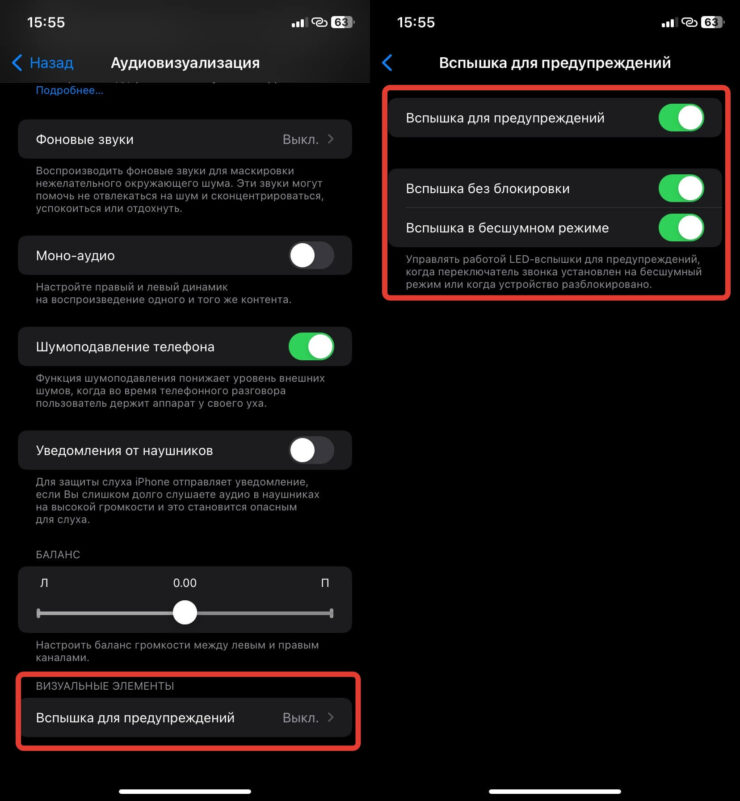 15:55 63

Назад Аудиовизуализация

Подробнее...

Фоновые звуки Выкл.

Воспроизводить фоновые звуки для маскировки нежелательного окружающего шума. Эти звуки могут помочь не отвлекаться на шум и сконцентрироваться, успокоиться или отдохнуть.

Моно-аудио

Настройте правый и левый динамик на воспроизведение одного и того же контента.

Шумоподавление телефона

Функция шумоподавления понижает уровень внешних шумов, когда во время телефонного разговора пользователь держит аппарат у своего уха.

Уведомления от наушников

Для защиты слуха iPhone отправляет уведомление, если Вы слишком долго слушаете аудио в наушниках на высокой громкости и это становится опасным для слуха.

БАЛАНС

Л 0.00 П

Настроить баланс громкости между левым и правым каналами.

ВИЗУАЛЬНЫЕ ЭЛЕМЕНТЫ

Вспышка для предупреждений Выкл.

15:55 63

Вспышка для предупреждений

Вспышка для предупреждений

Вспышка без блокировки

Вспышка в бесшумном режиме

Управлять работой LED-вспышки для предупреждений, когда переключатель звонка установлен на бесшумный режим или когда устройство разблокировано.