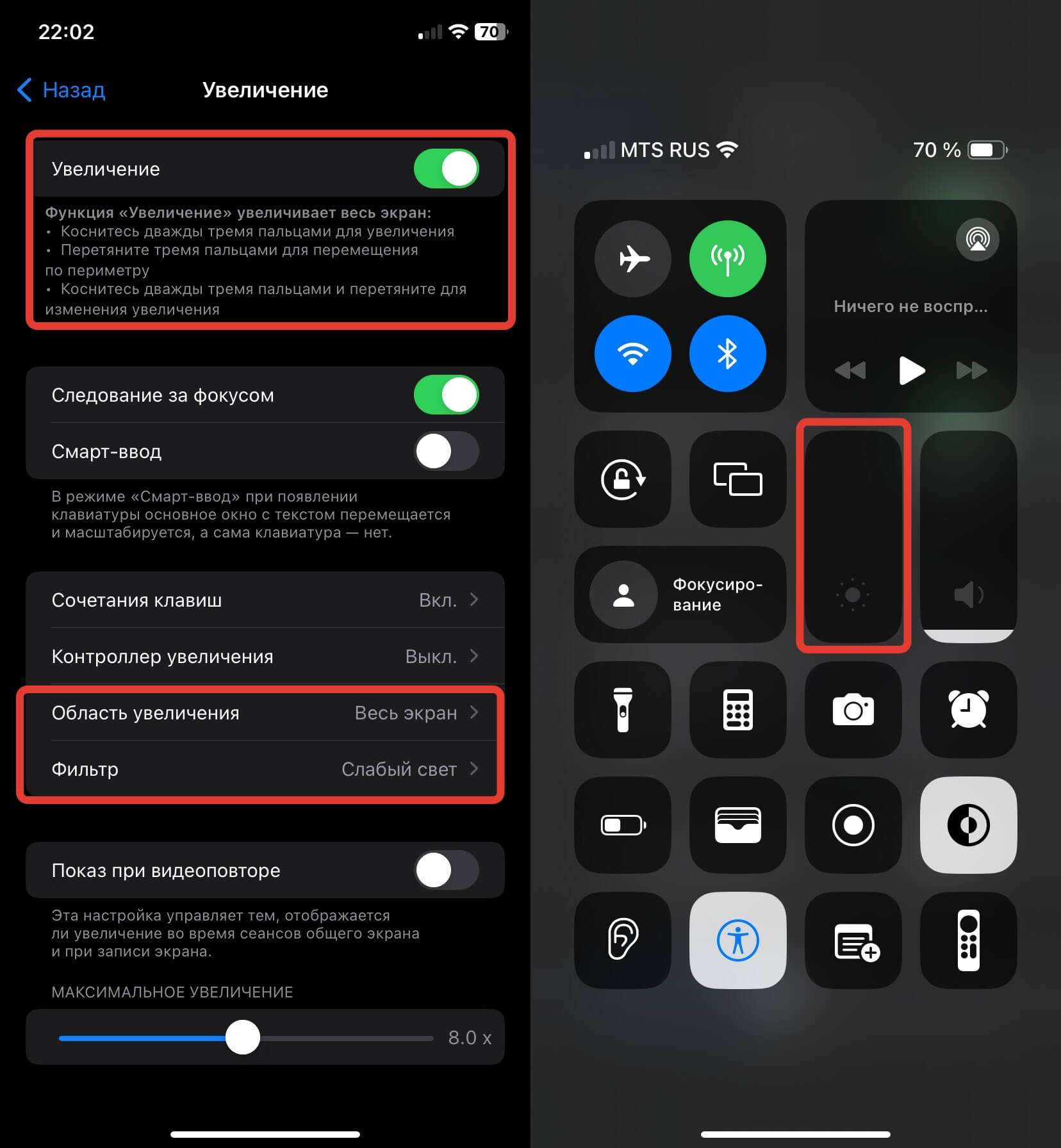 22:02 70

Назад Увеличение

Увеличение

Функция «Увеличение» увеличивает весь экран:
• Коснитесь дважды тремя пальцами для увеличения
• Перетяните тремя пальцами для перемещения по периметру
• Коснитесь дважды тремя пальцами и перетяните для изменения увеличения

Следование за фокусом

Смарт-ввод

В режиме «Смарт-ввод» при появлении клавиатуры основное окно с текстом перемещается и масштабируется, а сама клавиатура — нет.

Сочетания клавиш Вкл.

Контроллер увеличения Выкл.

Область увеличения Весь экран

Фильтр Слабый свет

Показ при видеоповторе

Эта настройка управляет тем, отображается ли увеличение во время сеансов общего экрана и при записи экрана.

МАКСИМАЛЬНОЕ УВЕЛИЧЕНИЕ

8.0 x

MTS RUS 70 %

Ничего не воспр...

Фокусирование