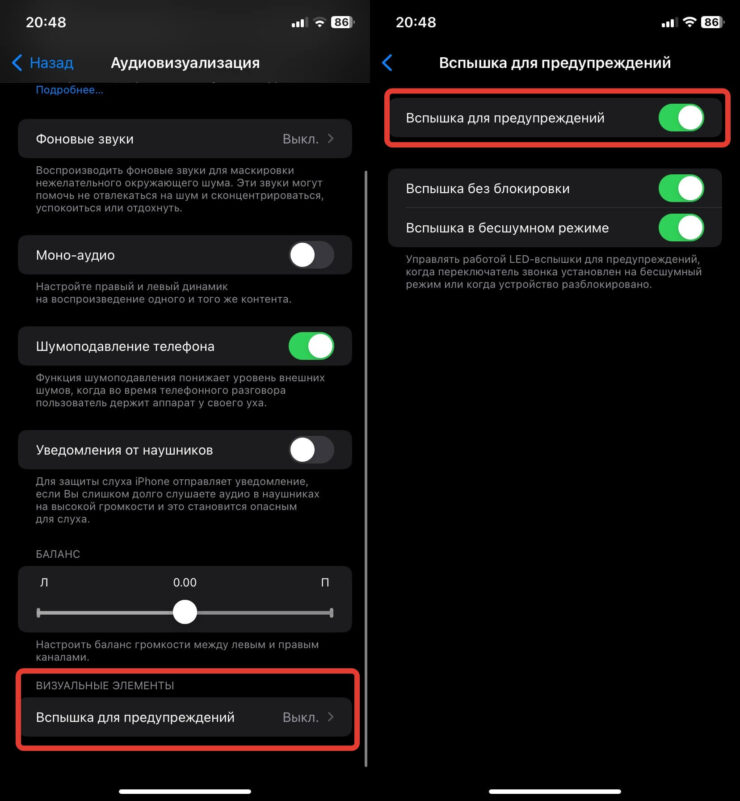 20:48 86

Назад Аудиовизуализация

Подробнее...

Фоновые звуки Выкл.

Воспроизводить фоновые звуки для маскировки нежелательного окружающего шума. Эти звуки могут помочь не отвлекаться на шум и сконцентрироваться, успокоиться или отдохнуть.

Моно-аудио

Настройте правый и левый динамик на воспроизведение одного и того же контента.

Шумоподавление телефона

Функция шумоподавления понижает уровень внешних шумов, когда во время телефонного разговора пользователь держит аппарат у своего уха.

Уведомления от наушников

Для защиты слуха iPhone отправляет уведомление, если Вы слишком долго слушаете аудио в наушниках на высокой громкости и это становится опасным для слуха.

БАЛАНС

Л 0.00 П

Настроить баланс громкости между левым и правым каналами.

ВИЗУАЛЬНЫЕ ЭЛЕМЕНТЫ

Вспышка для предупреждений Выкл.

20:48 86

Вспышка для предупреждений

Вспышка для предупреждений

Вспышка без блокировки

Вспышка в бесшумном режиме

Управлять работой LED-вспышки для предупреждений, когда переключатель звонка установлен на бесшумный режим или когда устройство разблокировано.