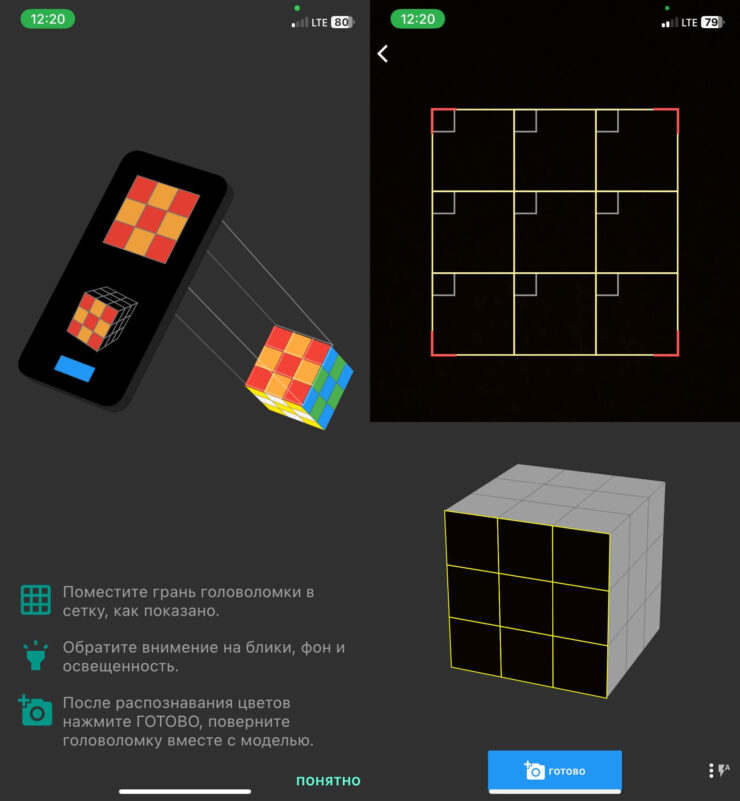 12:20
LTE 80

Поместите грань головоломки в сетку, как показано.

Обратите внимание на блики, фон и освещенность.

После распознавания цветов нажмите ГОТОВО, поверните головоломку вместе с моделью.

ПОНЯТНО

12:20
LTE 79

ГОТОВО