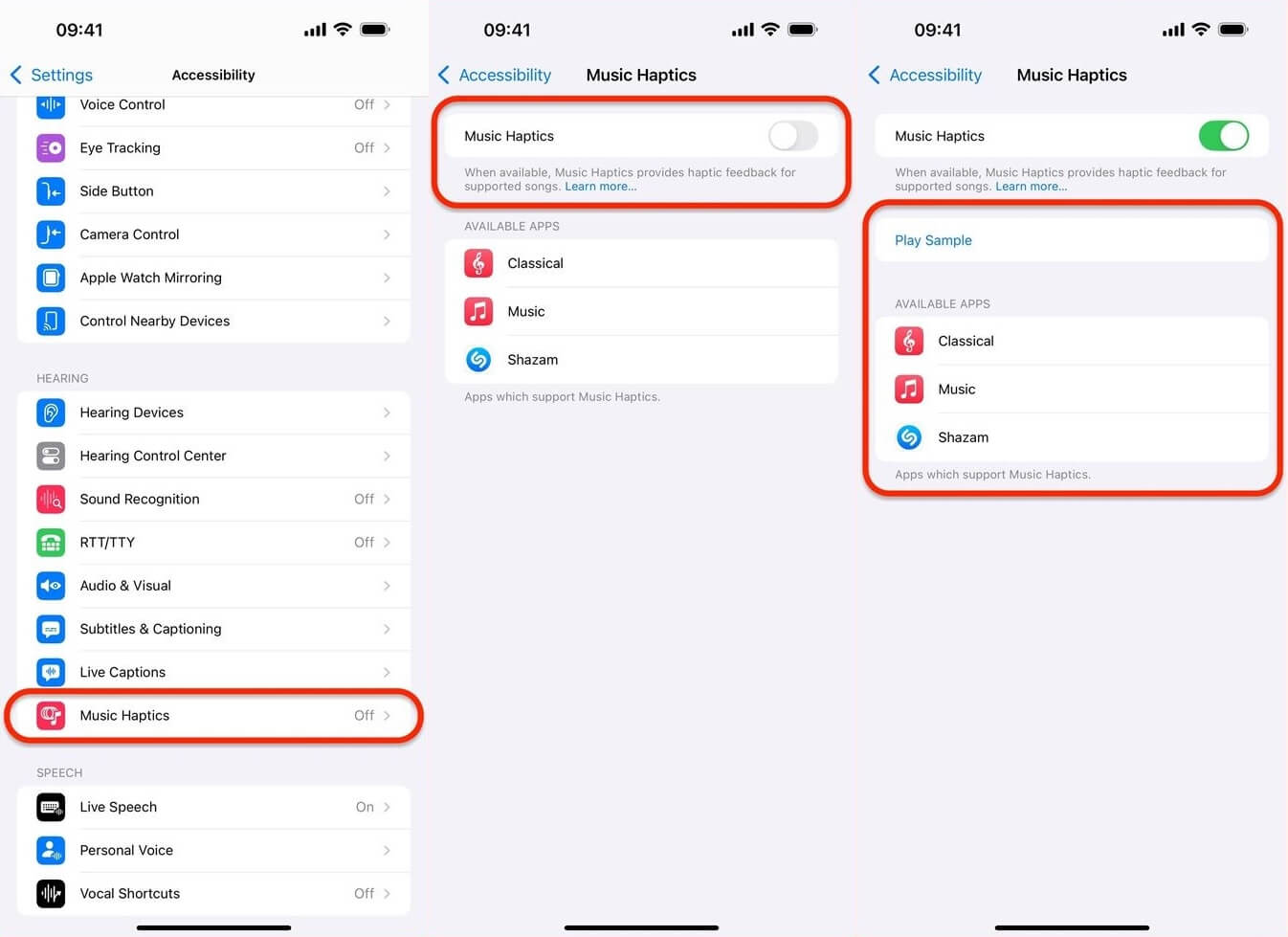 09:41

Settings Accessibility

Voice Control Off
Eye Tracking Off
Side Button
Camera Control
Apple Watch Mirroring
Control Nearby Devices

HEARING

Hearing Devices
Hearing Control Center
Sound Recognition Off
RTT/TTY Off
Audio & Visual
Subtitles & Captioning
Live Captions
Music Haptics Off

SPEECH

Live Speech On
Personal Voice
Vocal Shortcuts Off

09:41

Accessibility Music Haptics

Music Haptics

When available, Music Haptics provides haptic feedback for supported songs. Learn more...

AVAILABLE APPS

Classical
Music
Shazam

Apps which support Music Haptics.

09:41

Accessibility Music Haptics

Music Haptics

When available, Music Haptics provides haptic feedback for supported songs. Learn more...

Play Sample

AVAILABLE APPS

Classical
Music
Shazam

Apps which support Music Haptics.