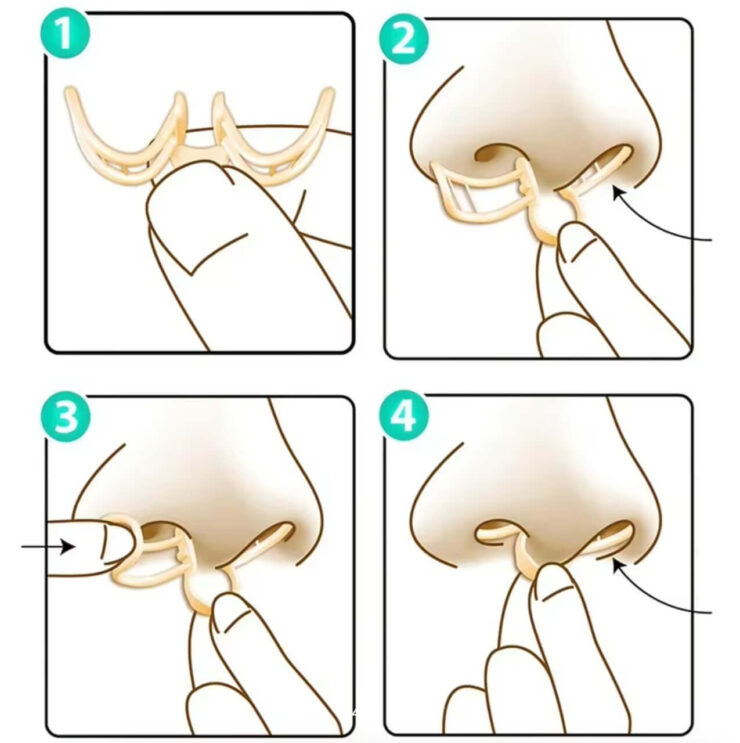 1
2
3
4