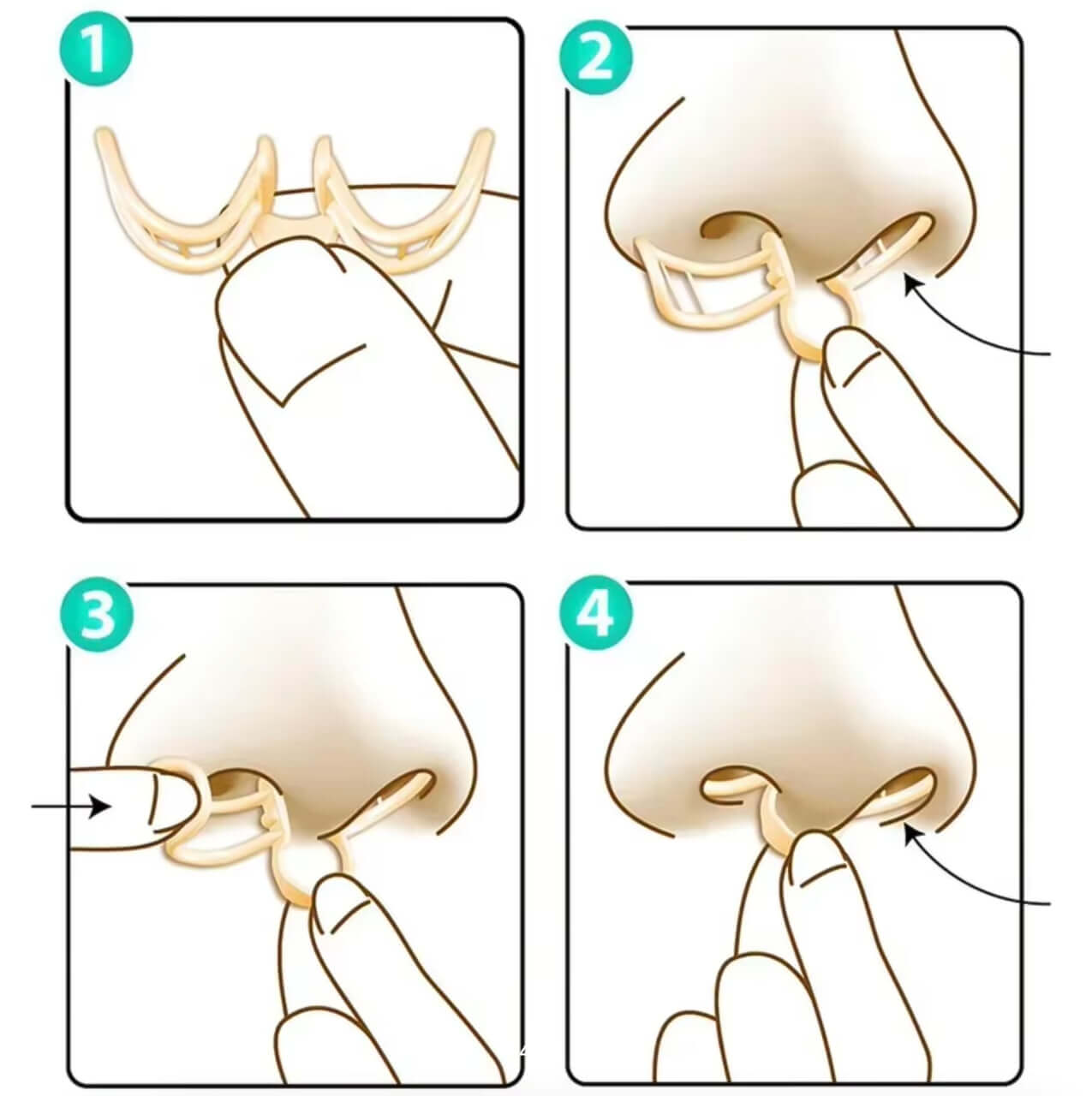 1

2

3

4