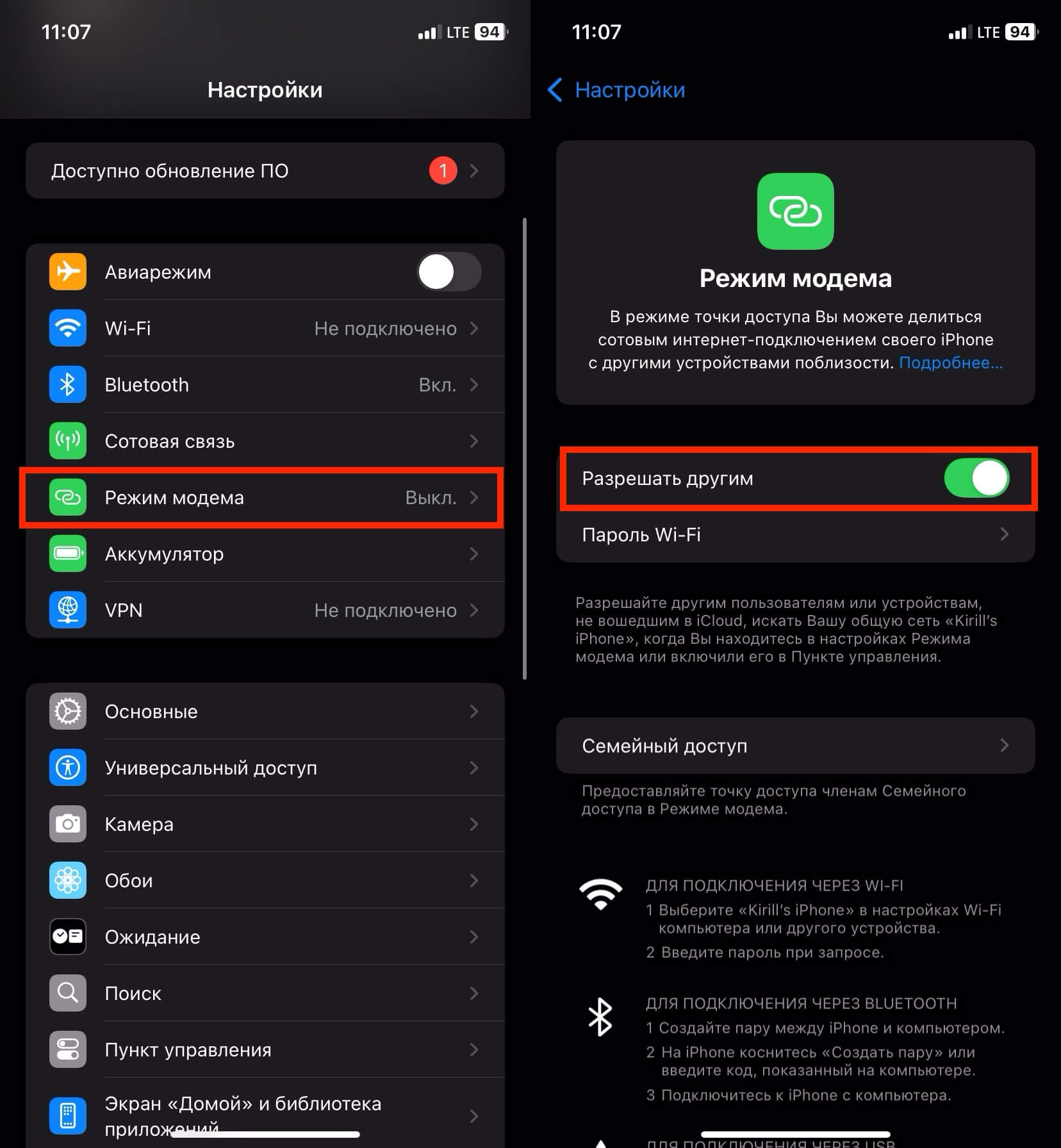 11:07 LTE 94

Настройки

Доступно обновление ПО 1

Авиарежим

Wi-Fi Не подключено

Bluetooth Вкл.

Сотовая связь

Режим модема Выкл.

Аккумулятор

VPN Не подключено

Основные

Универсальный доступ

Камера

Обои

Ожидание

Поиск

Пункт управления

Экран «Домой» и библиотека приложений

11:07 LTE 94

Настройки

Режим модема

В режиме точки доступа Вы можете делиться сотовым интернет-подключением своего iPhone с другими устройствами поблизости. Подробнее…

Разрешать другим

Пароль Wi-Fi

Разрешайте другим пользователям или устройствам, не вошедшим в iCloud, искать Вашу общую сеть «Kirill's iPhone», когда Вы находитесь в настройках Режима модема или включили его в Пункте управления.

Семейный доступ

Предоставляйте точку доступа членам Семейного доступа в Режиме модема.

ДЛЯ ПОДКЛЮЧЕНИЯ ЧЕРЕЗ WI-FI
1 Выберите «Kirill's iPhone» в настройках Wi-Fi компьютера или другого устройства.
2 Введите пароль при запросе.

ДЛЯ ПОДКЛЮЧЕНИЯ ЧЕРЕЗ BLUETOOTH
1 Создайте пару между iPhone и компьютером.
2 На iPhone коснитесь «Создать пару» или введите код, показанный на компьютере.
3 Подключитесь к iPhone с компьютера.

ДЛЯ ПОДКЛЮЧЕНИЯ ЧЕРЕЗ USB