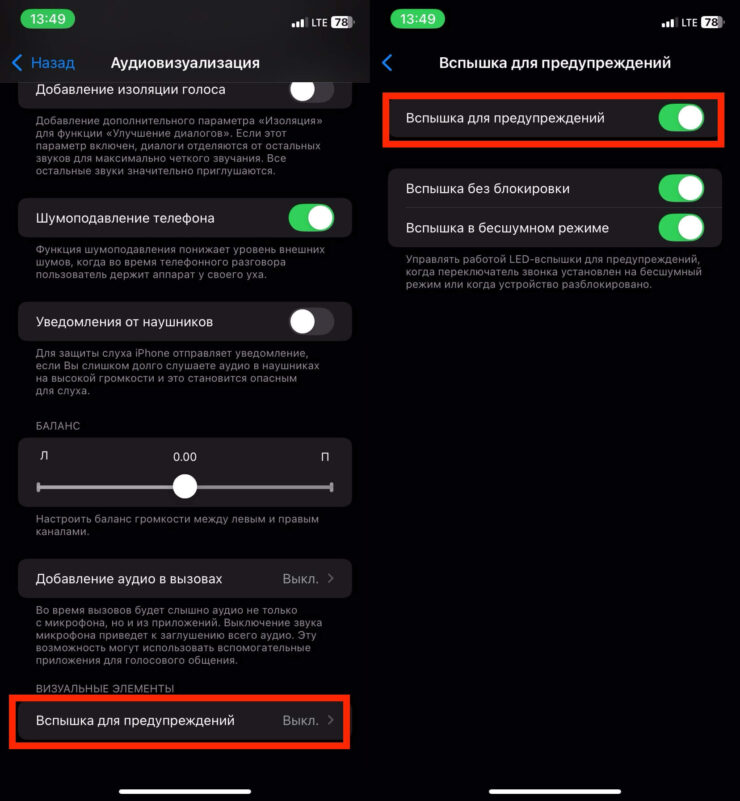 13:49
LTE 78

Назад Аудиовизуализация

Добавление изоляции голоса

Добавление дополнительного параметра «Изоляция» для функции «Улучшение диалогов». Если этот параметр включен, диалоги отделяются от остальных звуков для максимально четкого звучания. Все остальные звуки значительно приглушаются.

Шумоподавление телефона

Функция шумоподавления понижает уровень внешних шумов, когда во время телефонного разговора пользователь держит аппарат у своего уха.

Уведомления от наушников

Для защиты слуха iPhone отправляет уведомление, если Вы слишком долго слушаете аудио в наушниках на высокой громкости и это становится опасным для слуха.

БАЛАНС

Л 0.00 П

Настроить баланс громкости между левым и правым каналами.

Добавление аудио в вызовах Выкл.

Во время вызовов будет слышно аудио не только с микрофона, но и из приложений. Выключение звука микрофона приведет к заглушению всего аудио. Эту возможность могут использовать вспомогательные приложения для голосового общения.

ВИЗУАЛЬНЫЕ ЭЛЕМЕНТЫ

Вспышка для предупреждений Выкл.

13:49
LTE 78

Вспышка для предупреждений

Вспышка для предупреждений

Вспышка без блокировки

Вспышка в бесшумном режиме

Управлять работой LED-вспышки для предупреждений, когда переключатель звонка установлен на бесшумный режим или когда устройство разблокировано.