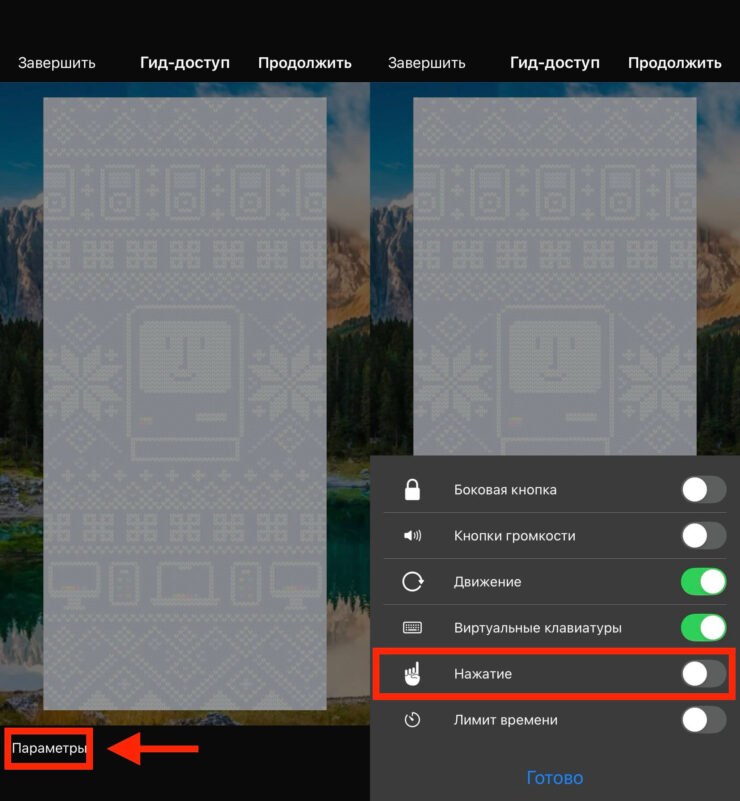 Завершить Гид-доступ Продолжить

Параметры

Завершить Гид-доступ Продолжить

Боковая кнопка

Кнопки громкости

Движение

Виртуальные клавиатуры

Нажатие

Лимит времени

Готово