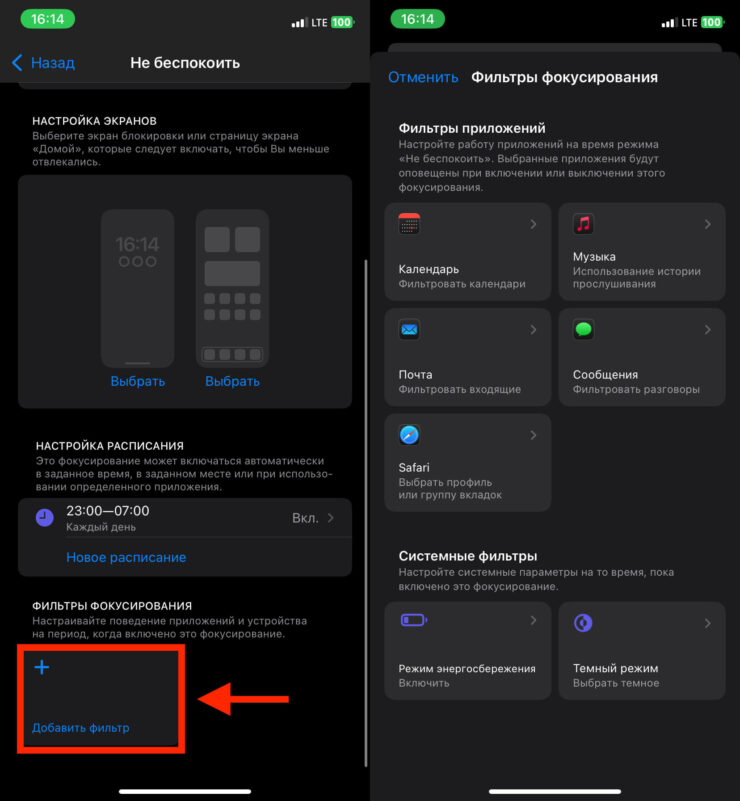 16:14
LTE 100

Назад
Не беспокоить

НАСТРОЙКА ЭКРАНОВ
Выберите экран блокировки или страницу экрана «Домой», которые следует включать, чтобы Вы меньше отвлекались.

16:14

Выбрать
Выбрать

НАСТРОЙКА РАСПИСАНИЯ
Это фокусирование может включаться автоматически в заданное время, в заданном месте или при использовании определенного приложения.

23:00—07:00
Каждый день
Вкл.

Новое расписание

ФИЛЬТРЫ ФОКУСИРОВАНИЯ
Настраивайте поведение приложений и устройства на период, когда включено это фокусирование.

+
Добавить фильтр

16:14
LTE 100

Отменить
Фильтры фокусирования

Фильтры приложений
Настройте работу приложений на время режима «Не беспокоить». Выбранные приложения будут оповещены при включении или выключении этого фокусирования.

Календарь
Фильтровать календари

Музыка
Использование истории прослушивания

Почта
Фильтровать входящие

Сообщения
Фильтровать разговоры

Safari
Выбрать профиль или группу вкладок

Системные фильтры
Настройте системные параметры на то время, пока включено это фокусирование.

Режим энергосбережения
Включить

Темный режим
Выбрать темное