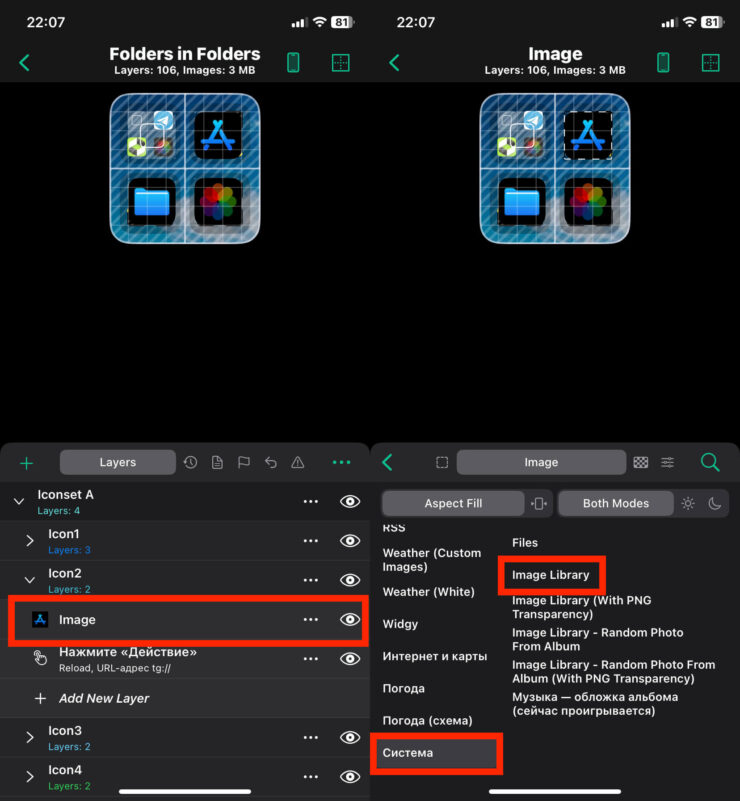 22:07

81

Folders in Folders
Layers: 106, Images: 3 MB

Layers

Iconset A
Layers: 4

Icon1
Layers: 3

Icon2
Layers: 2

Image

Нажмите «Действие»
Reload, URL-адрес tg://

Add New Layer

Icon3
Layers: 2

Icon4
Layers: 2

22:07

81

Image
Layers: 106, Images: 3 MB

Image

Aspect Fill

Both Modes

RSS

Weather (Custom Images)

Weather (White)

Widgy

Интернет и карты

Погода

Погода (схема)

Система

Files

Image Library

Image Library (With PNG Transparency)

Image Library - Random Photo From Album

Image Library - Random Photo From Album (With PNG Transparency)

Музыка — обложка альбома (сейчас проигрывается)