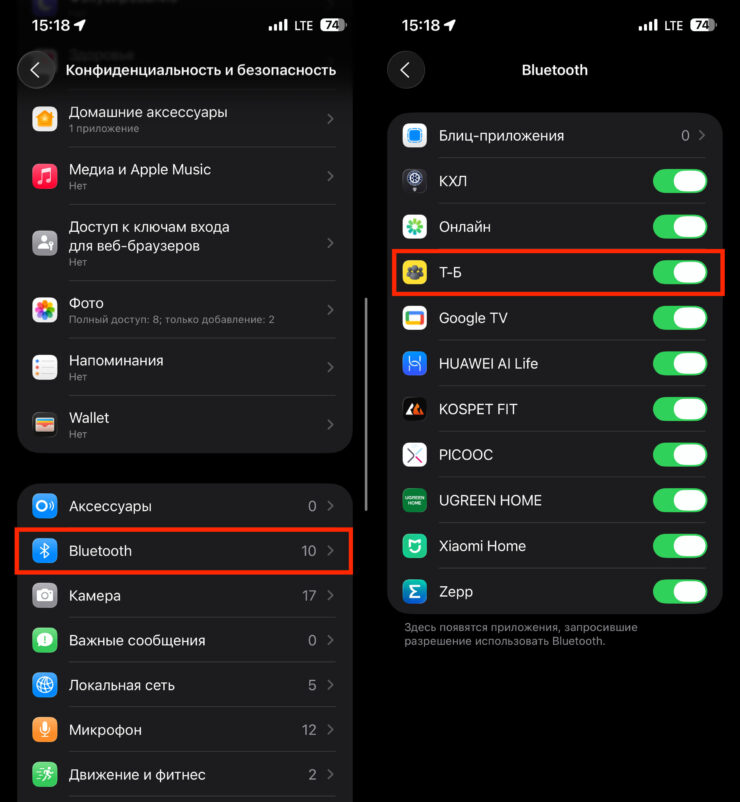 15:18 LTE 74

Конфиденциальность и безопасность

Домашние аксессуары
1 приложение

Медиа и Apple Music
Нет

Доступ к ключам входа для веб-браузеров
Нет

Фото
Полный доступ: 8; только добавление: 2

Напоминания
Нет

Wallet
Нет

Аксессуары 0

Bluetooth 10

Камера 17

Важные сообщения 0

Локальная сеть 5

Микрофон 12

Движение и фитнес 2

15:18 LTE 74

Bluetooth

Блиц-приложения 0

КХЛ

Онлайн

Т-Б

Google TV

HUAWEI AI Life

KOSPET FIT

PICOOC

UGREEN HOME

Xiaomi Home

Zepp

Здесь появятся приложения, запросившие разрешение использовать Bluetooth.