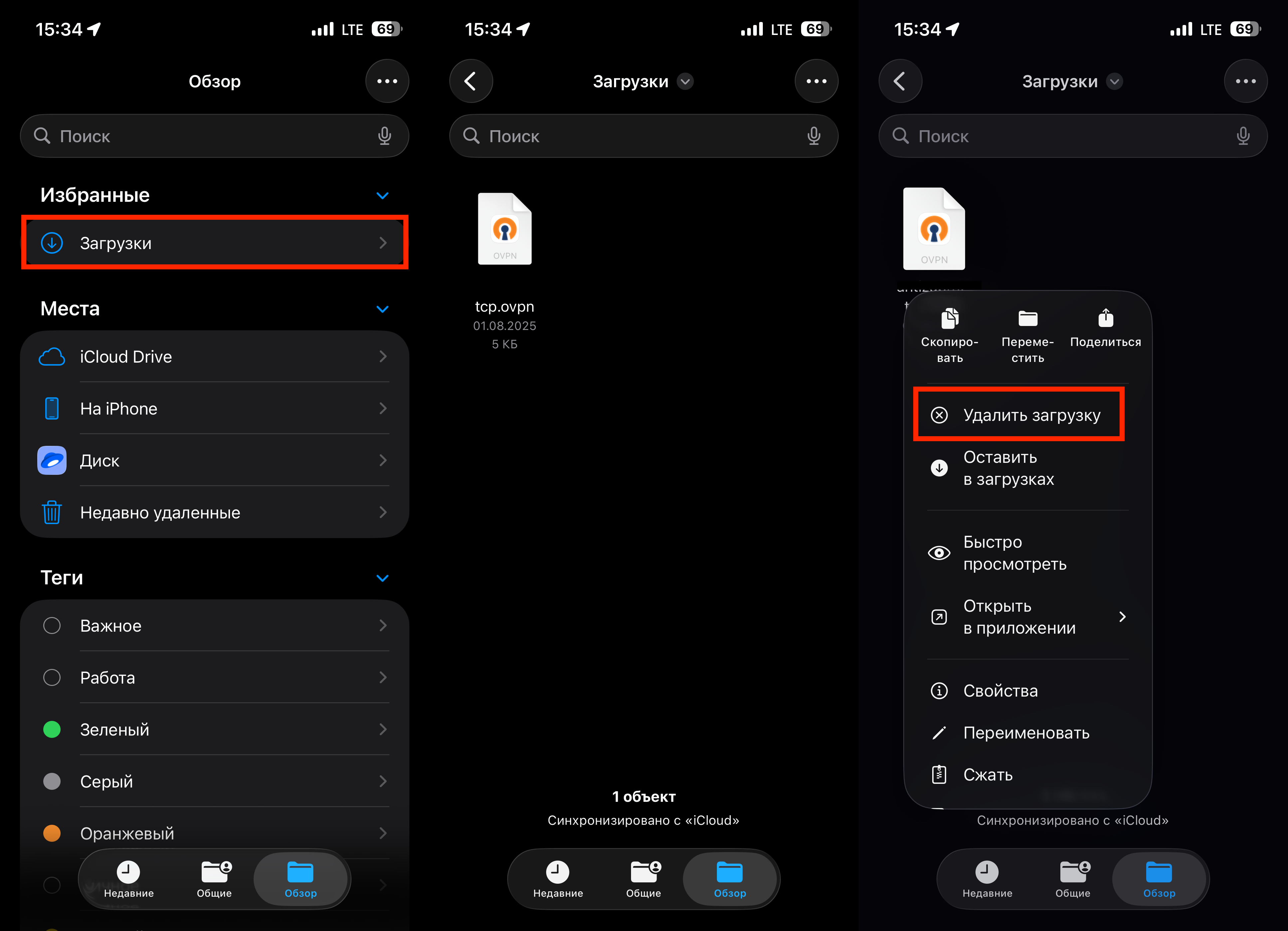 15:34 LTE 69

Обзор

Поиск

Избранные

Загрузки

Места

iCloud Drive

На iPhone

Диск

Недавно удаленные

Теги

Важное

Работа

Зеленый

Серый

Оранжевый

Недавние Общие Обзор

15:34 LTE 69

Загрузки

Поиск

OVPN

tcp.ovpn
01.08.2025
5 КБ

1 объект
Синхронизировано с «iCloud»

Недавние Общие Обзор

15:34 LTE 69

Загрузки

Поиск

OVPN

Скопировать Переместить Поделиться

Удалить загрузку

Оставить в загрузках

Быстро просмотреть

Открыть в приложении

Свойства

Переименовать

Сжать

Синхронизировано с «iCloud»

Недавние Общие Обзор