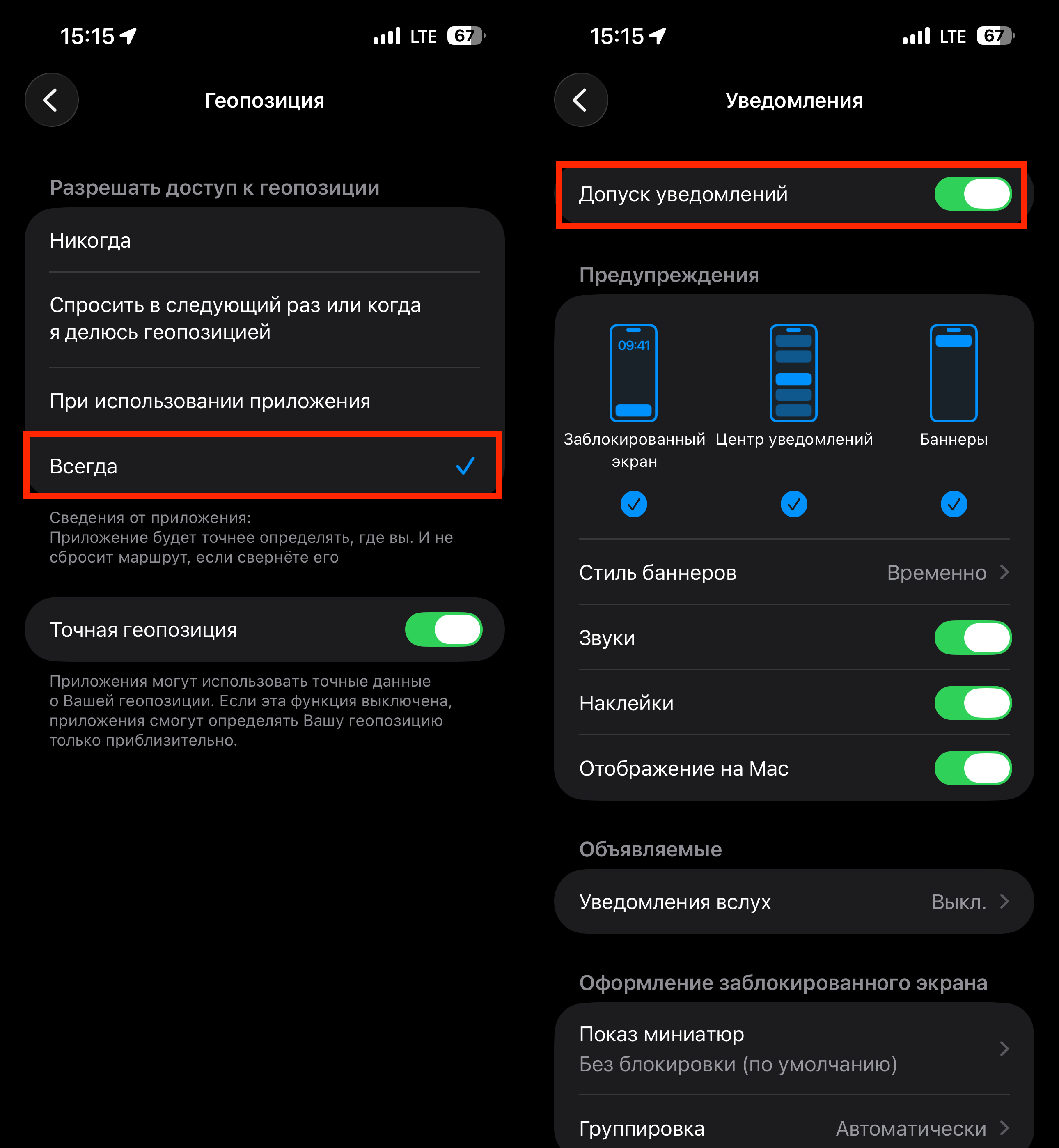 15:15 LTE 67

Геопозиция

Разрешать доступ к геопозиции

Никогда

Спросить в следующий раз или когда я делюсь геопозицией

При использовании приложения

Всегда

Сведения от приложения:
Приложение будет точнее определять, где вы. И не сбросит маршрут, если свернёте его

Точная геопозиция

Приложения могут использовать точные данные о Вашей геопозиции. Если эта функция выключена, приложения смогут определять Вашу геопозицию только приблизительно.

15:15 LTE 67

Уведомления

Допуск уведомлений

Предупреждения

09:41

Заблокированный экран

Центр уведомлений

Баннеры

Стиль баннеров Временно

Звуки

Наклейки

Отображение на Mac

Объявляемые

Уведомления вслух Выкл.

Оформление заблокированного экрана

Показ миниатюр
Без блокировки (по умолчанию)

Группировка Автоматически