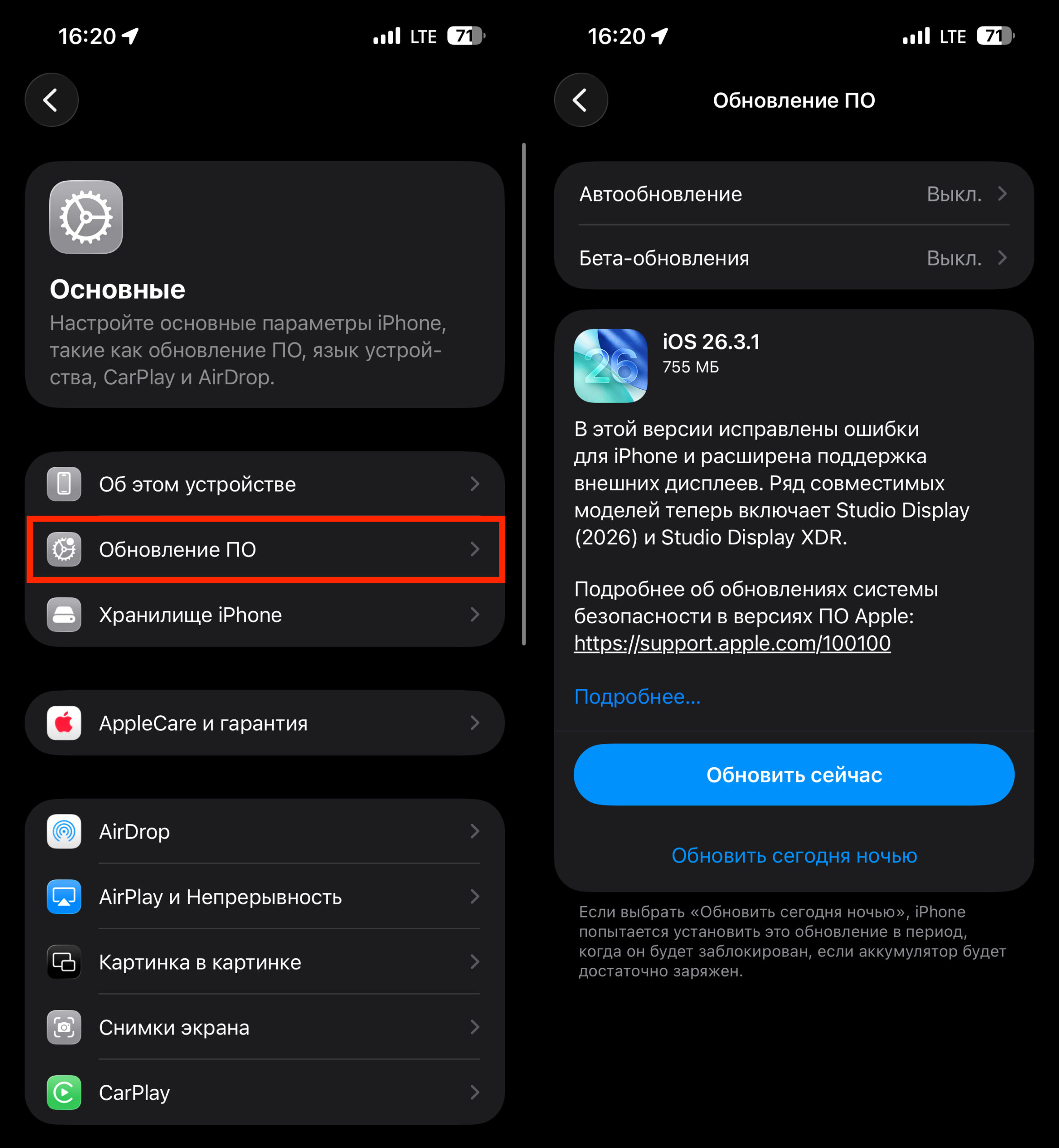 16:20 LTE 71

Основные

Настройте основные параметры iPhone, такие как обновление ПО, язык устройства, CarPlay и AirDrop.

Об этом устройстве

Обновление ПО

Хранилище iPhone

AppleCare и гарантия

AirDrop

AirPlay и Непрерывность

Картинка в картинке

Снимки экрана

CarPlay

16:20 LTE 71

Обновление ПО

Автообновление Выкл.

Бета-обновления Выкл.

26

iOS 26.3.1
755 МБ

В этой версии исправлены ошибки для iPhone и расширена поддержка внешних дисплеев. Ряд совместимых моделей теперь включает Studio Display (2026) и Studio Display XDR.

Подробнее об обновлениях системы безопасности в версиях ПО Apple: https://support.apple.com/100100

Подробнее...

Обновить сейчас

Обновить сегодня ночью

Если выбрать «Обновить сегодня ночью», iPhone попытается установить это обновление в период, когда он будет заблокирован, если аккумулятор будет достаточно заряжен.