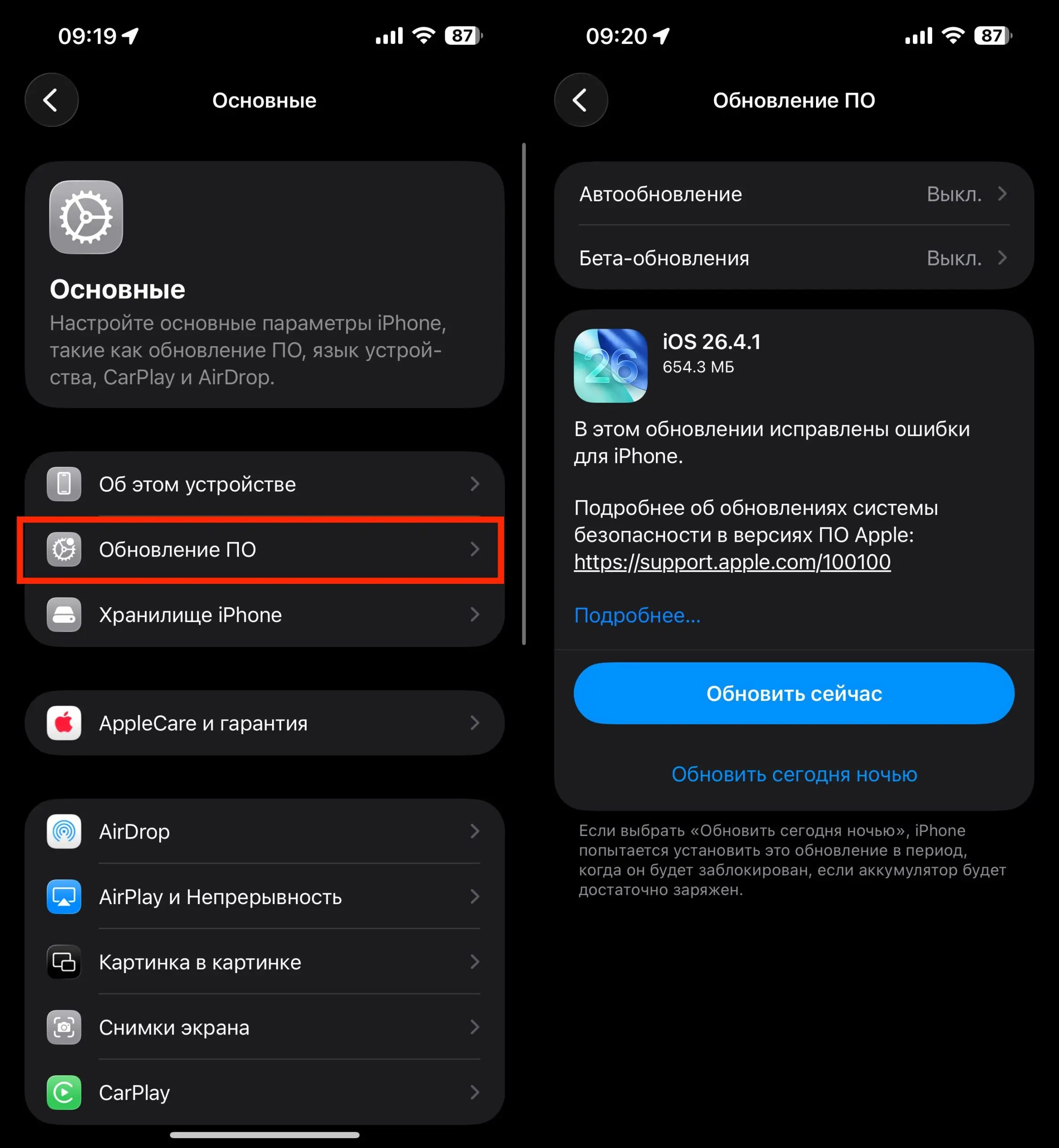 09:19

87

Основные

Основные

Настройте основные параметры iPhone, такие как обновление ПО, язык устройства, CarPlay и AirDrop.

Об этом устройстве

Обновление ПО

Хранилище iPhone

AppleCare и гарантия

AirDrop

AirPlay и Непрерывность

Картинка в картинке

Снимки экрана

CarPlay

09:20

87

Обновление ПО

Автообновление Выкл.

Бета-обновления Выкл.

26

iOS 26.4.1
654.3 МБ

В этом обновлении исправлены ошибки для iPhone.

Подробнее об обновлениях системы безопасности в версиях ПО Apple: https://support.apple.com/100100

Подробнее...

Обновить сейчас

Обновить сегодня ночью

Если выбрать «Обновить сегодня ночью», iPhone попытается установить это обновление в период, когда он будет заблокирован, если аккумулятор будет достаточно заряжен.