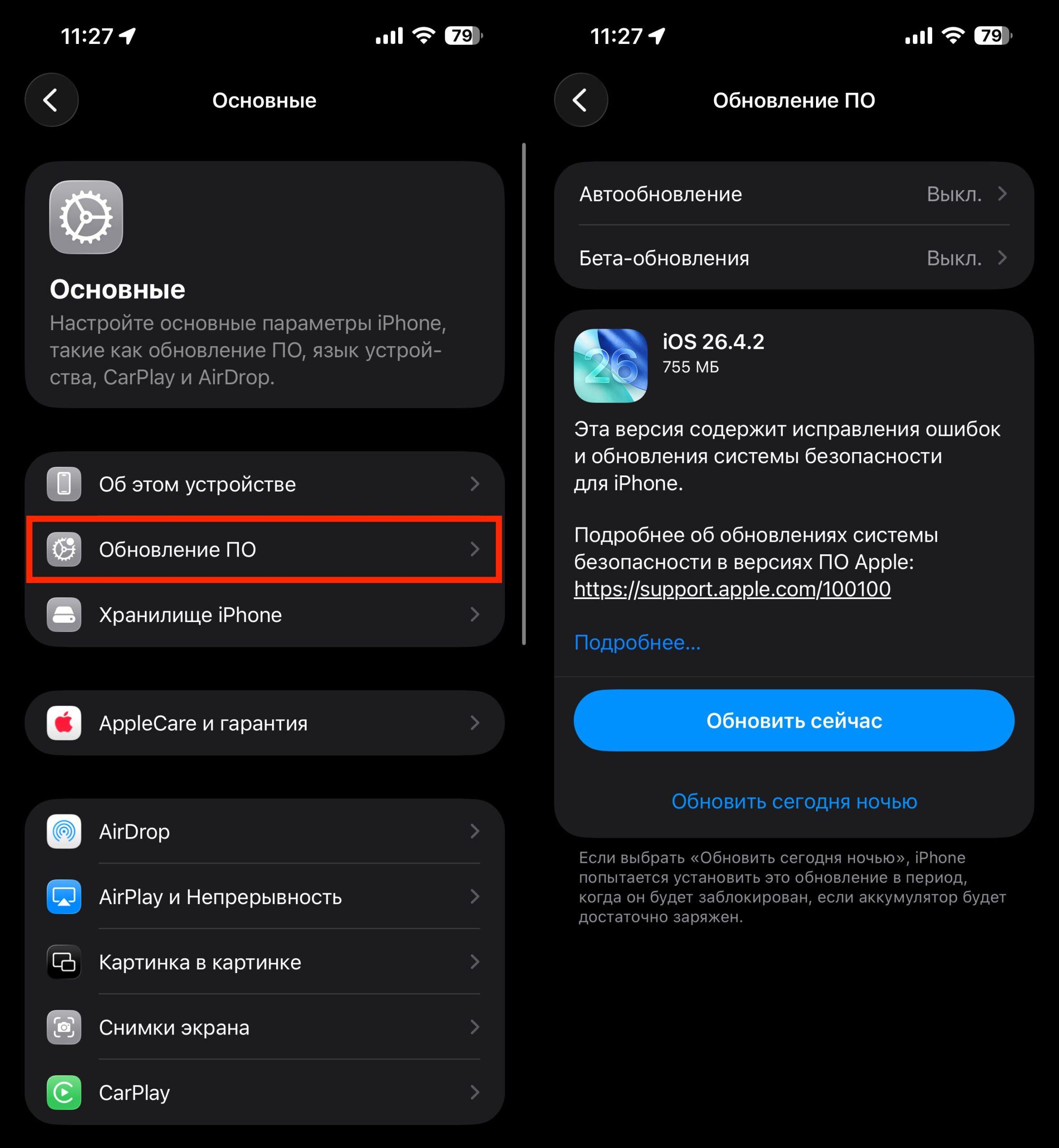 11:27 79

Основные

Основные

Настройте основные параметры iPhone, такие как обновление ПО, язык устройства, CarPlay и AirDrop.

Об этом устройстве

Обновление ПО

Хранилище iPhone

AppleCare и гарантия

AirDrop

AirPlay и Непрерывность

Картинка в картинке

Снимки экрана

CarPlay

11:27 79

Обновление ПО

Автообновление Выкл.

Бета-обновления Выкл.

26

iOS 26.4.2
755 МБ

Эта версия содержит исправления ошибок и обновления системы безопасности для iPhone.

Подробнее об обновлениях системы безопасности в версиях ПО Apple: https://support.apple.com/100100

Подробнее...

Обновить сейчас

Обновить сегодня ночью

Если выбрать «Обновить сегодня ночью», iPhone попытается установить это обновление в период, когда он будет заблокирован, если аккумулятор будет достаточно заряжен.